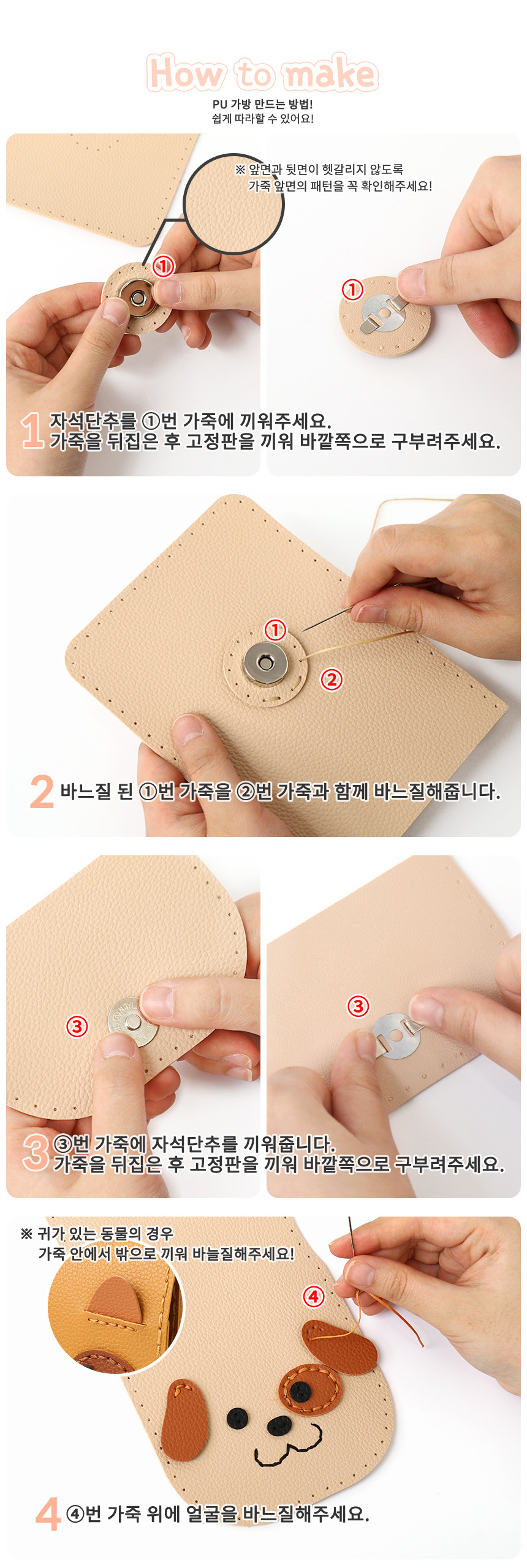 How to make

PU 가방 만드는 방법!
쉽게 따라할 수 있어요!

※ 앞면과 뒷면이 헷갈리지 않도록
가죽 앞면의 패턴을 꼭 확인해주세요!

①

①

1 자석단추를 ①번 가죽에 끼워주세요.
가죽을 뒤집은 후 고정판을 끼워 바깥쪽으로 구부려주세요.

①

②

2 바느질 된 ①번 가죽을 ②번 가죽과 함께 바느질해줍니다.

③

③

3 ③번 가죽에 자석단추를 끼워줍니다.
가죽을 뒤집은 후 고정판을 끼워 바깥쪽으로 구부려주세요.

※ 귀가 있는 동물의 경우
가죽 안에서 밖으로 끼워 바늘질해주세요!

④

4 ④번 가죽 위에 얼굴을 바느질해주세요.